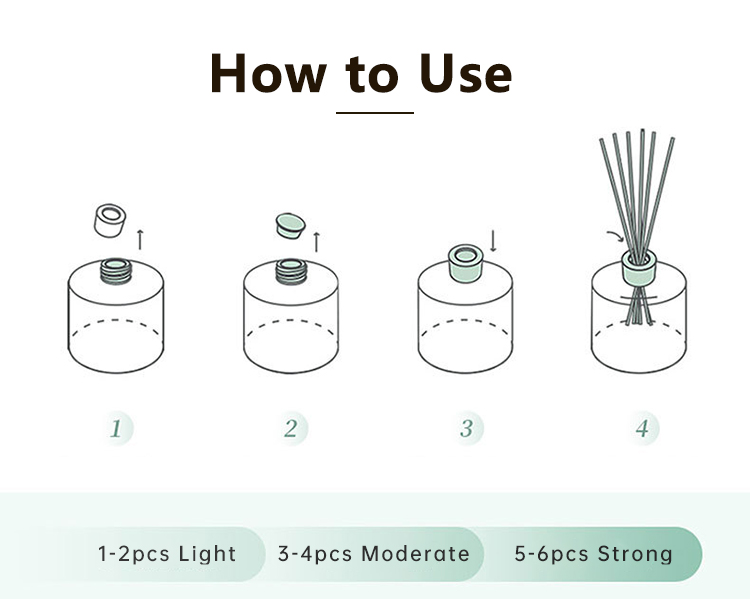 How to Use

1

2

3

4

1-2pcs Light

3-4pcs Moderate

5-6pcs Strong